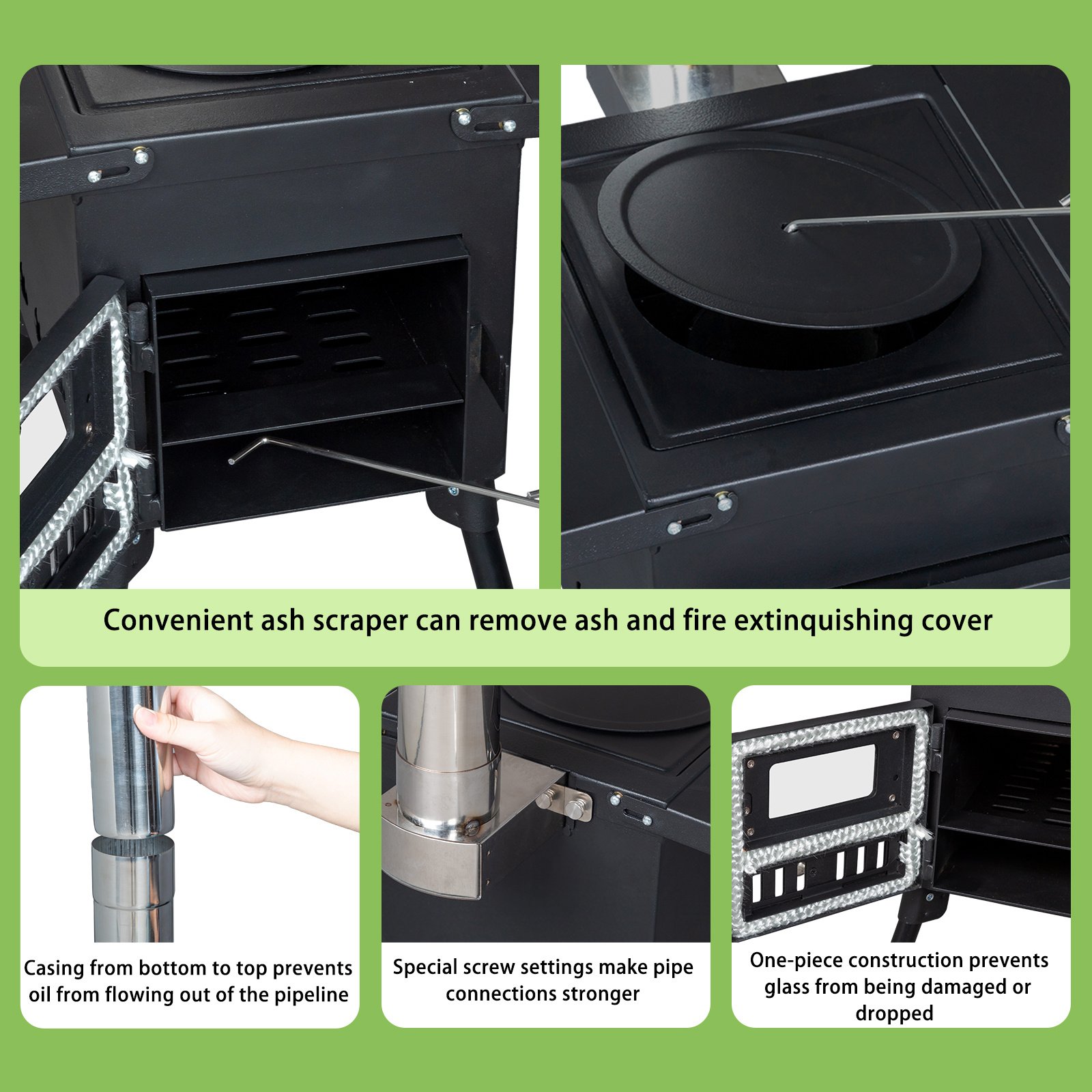 Convenient ash scraper can remove ash and fire extinquishing cover

Casing from bottom to top prevents oil from flowing out of the pipeline

Special screw settings make pipe connections stronger

One-piece construction prevents glass from being damaged or dropped